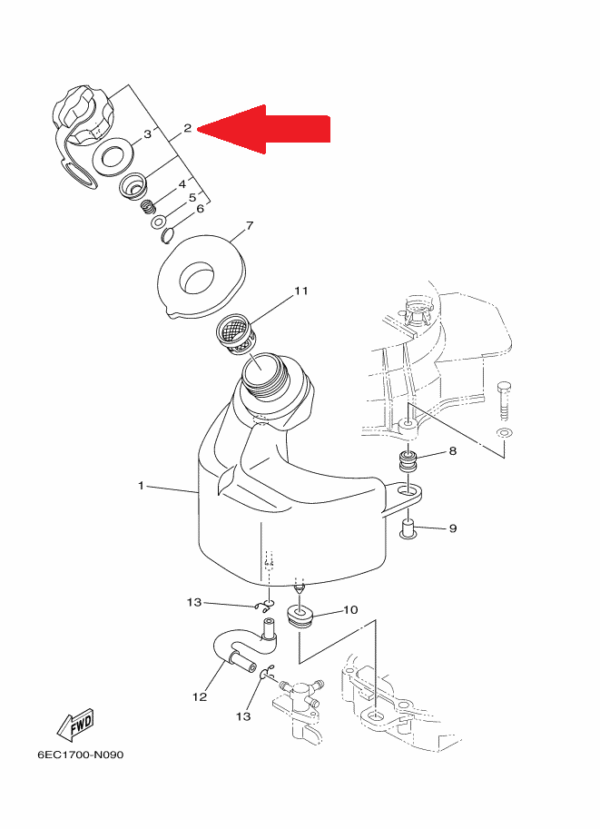 3
2
4
5
6
7
11
8
1
9
13
10
12
13
FWD
6EC1700-N090